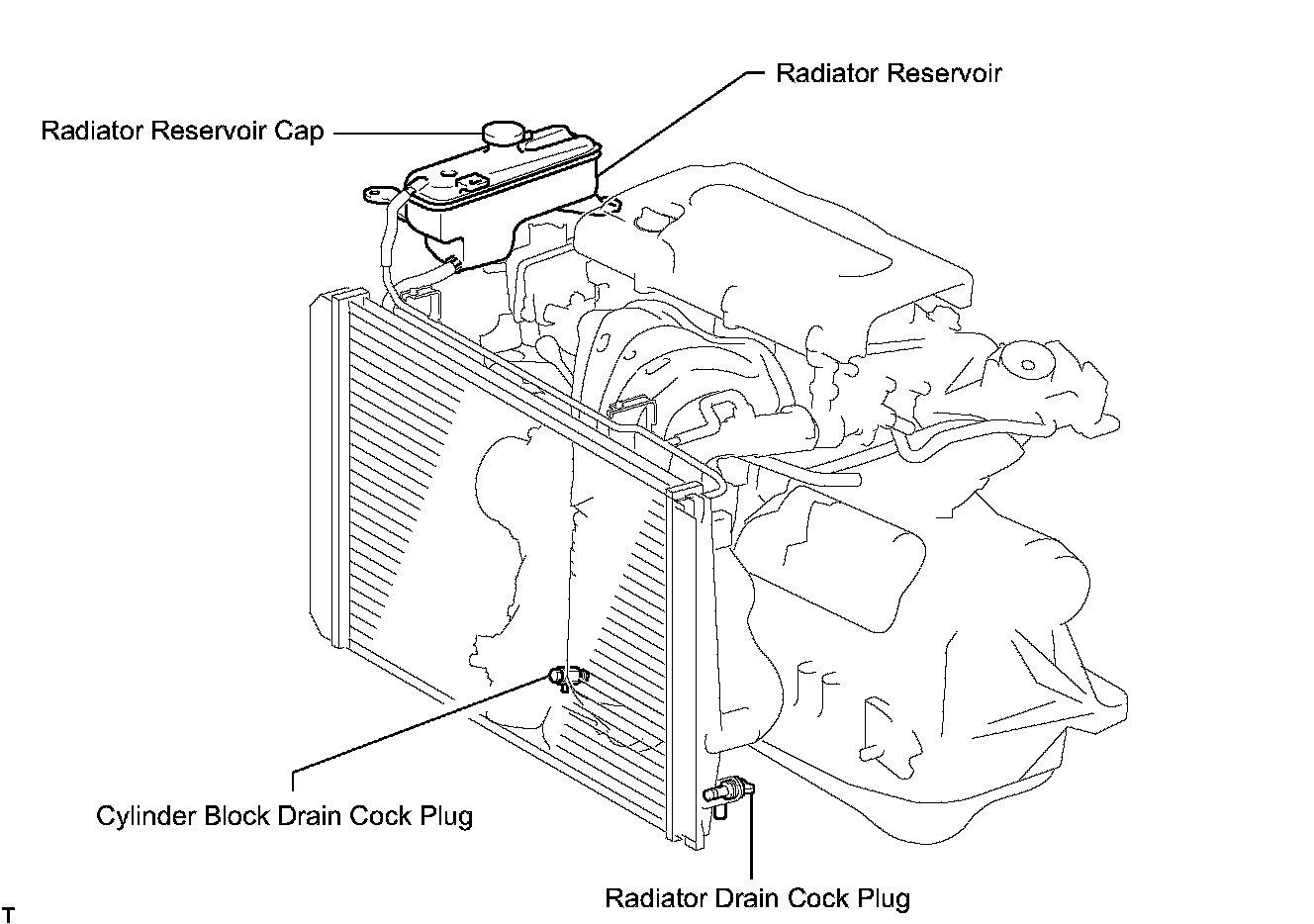 Radiator Reservoir
Radiator Reservoir Cap
Cylinder Block Drain Cock Plug
Radiator Drain Cock Plug
T