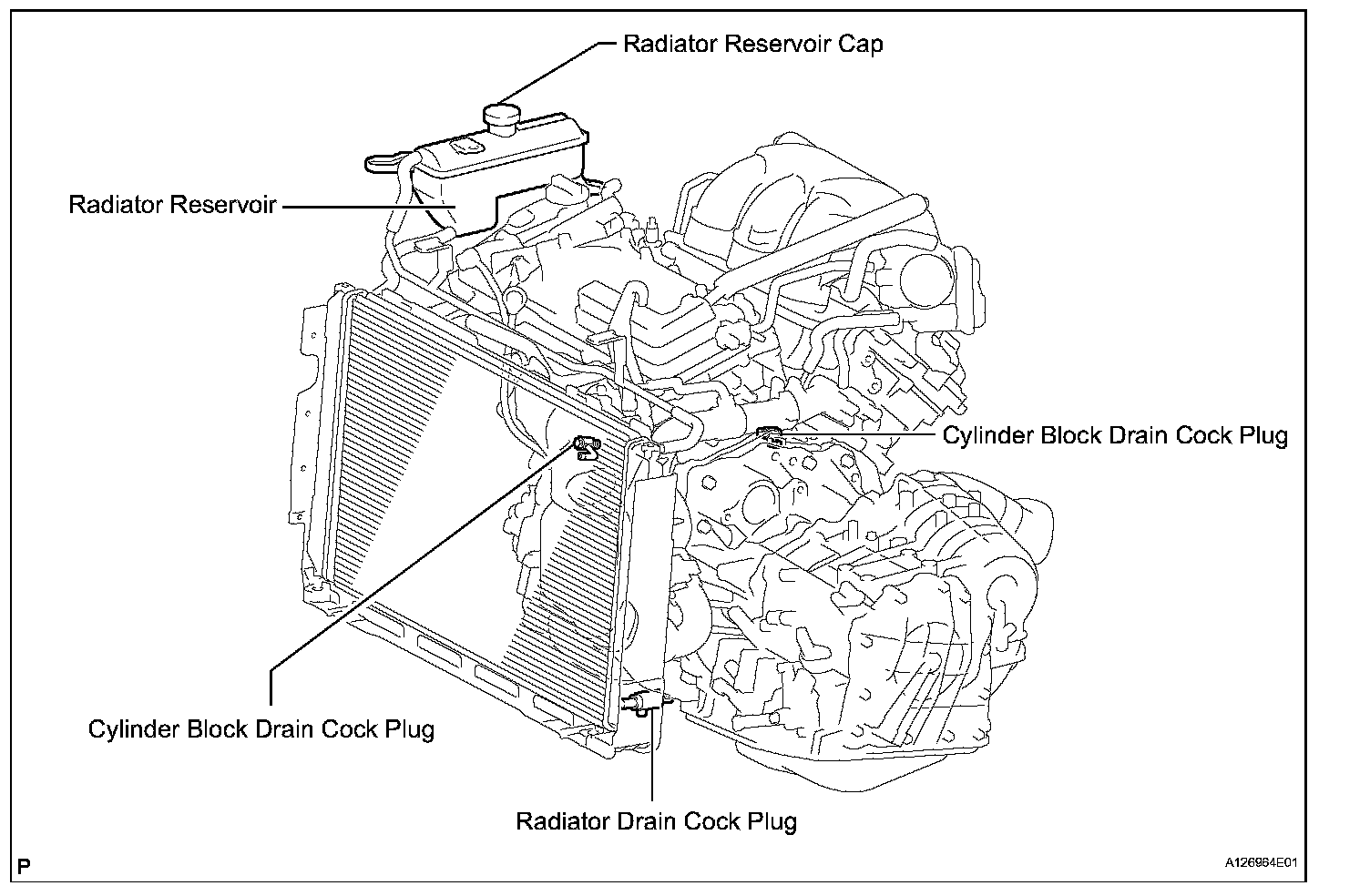 Radiator Reservoir Cap

Radiator Reservoir

Cylinder Block Drain Cock Plug

Cylinder Block Drain Cock Plug

Radiator Drain Cock Plug

P

A126964E01