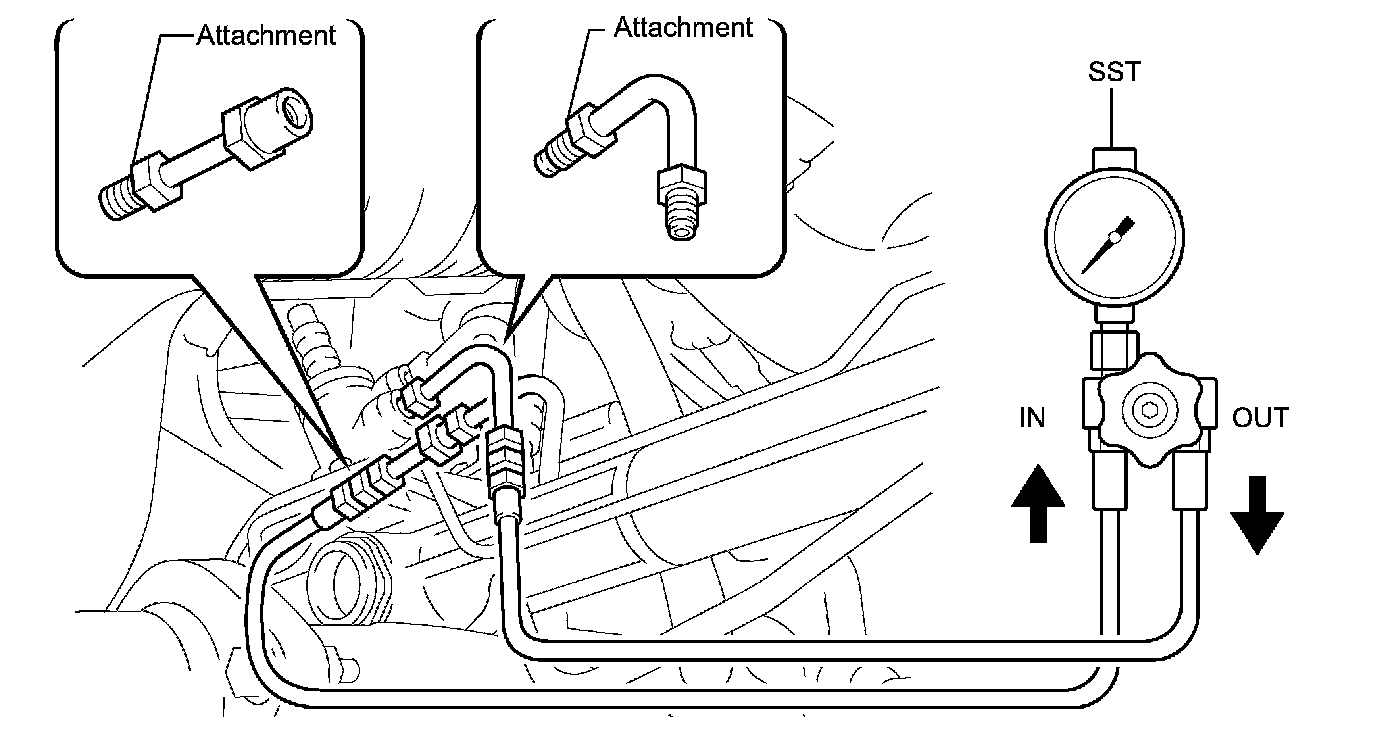 Attachment

Attachment

SST

IN

OUT