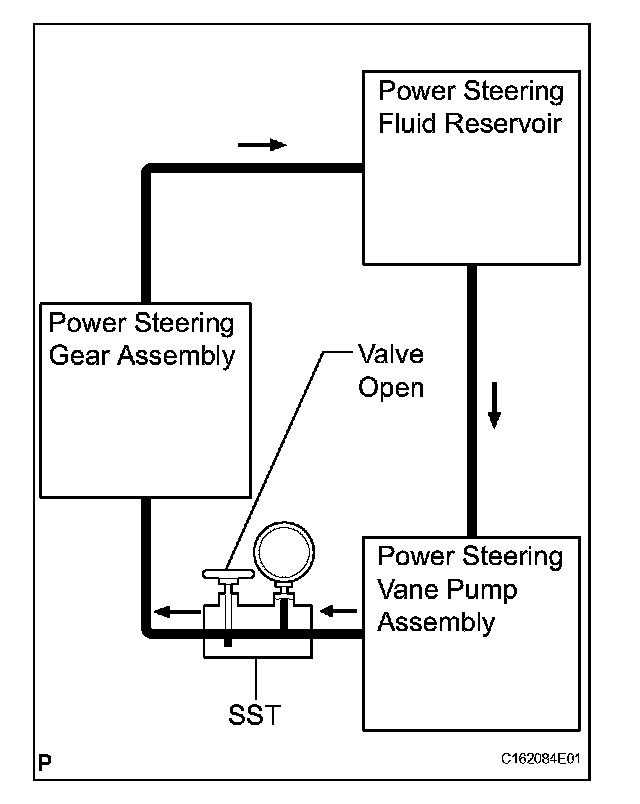 Power Steering Fluid Reservoir

Power Steering Gear Assembly

Valve Open

Power Steering Vane Pump Assembly

SST

P

C162084E01