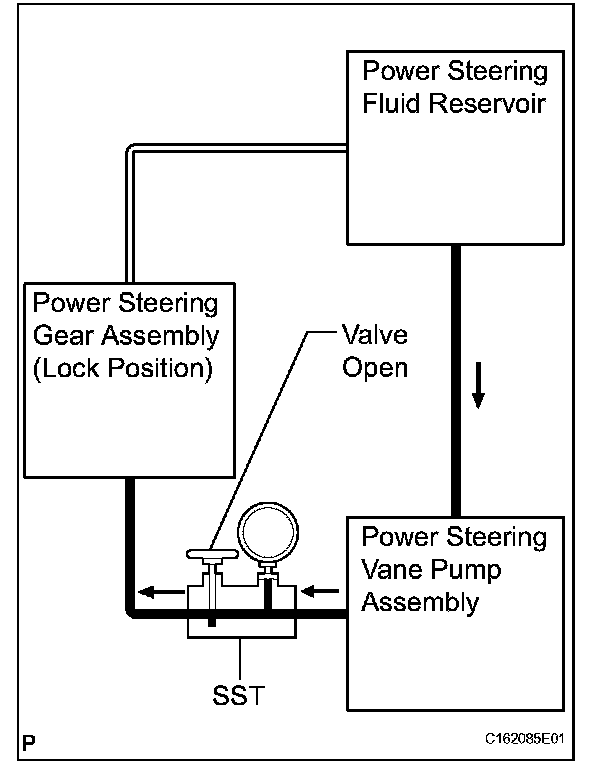 Power Steering Fluid Reservoir

Power Steering Gear Assembly (Lock Position)

Valve Open

Power Steering Vane Pump Assembly

SST

P

C162085E01