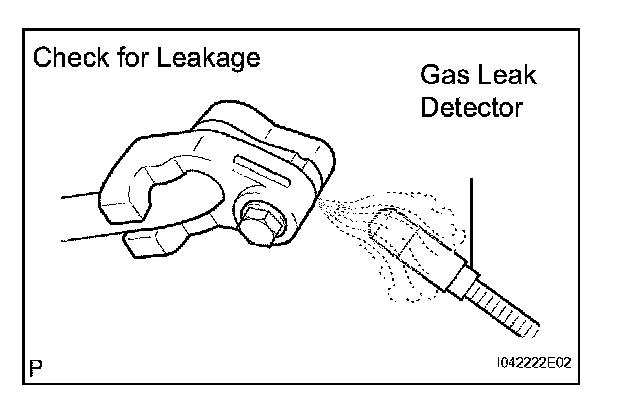 Check for Leakage

Gas Leak Detector

P

I042222E02