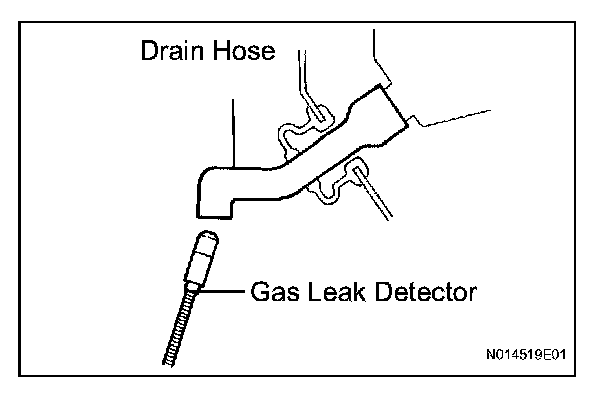 Drain Hose

Gas Leak Detector

N014519E01