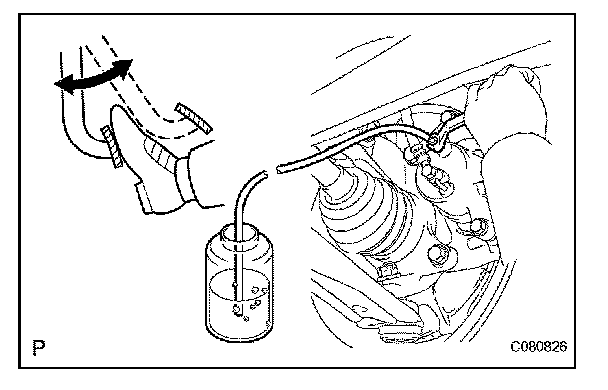 P

C080826