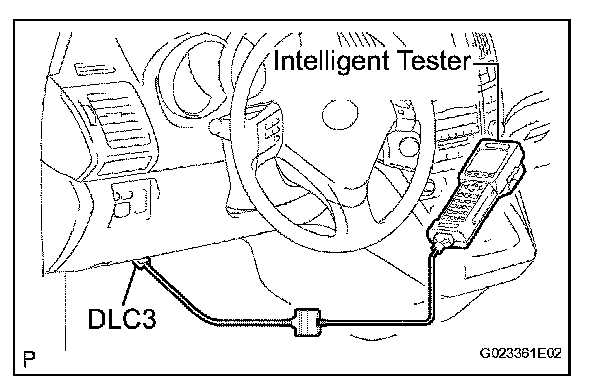 Intelligent Tester

DLC3

P

G023361E02