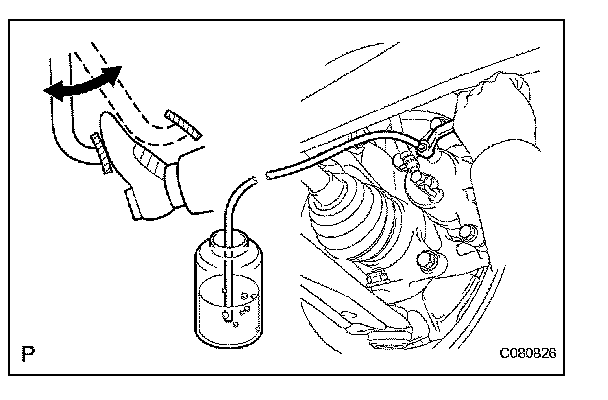 P

C080826