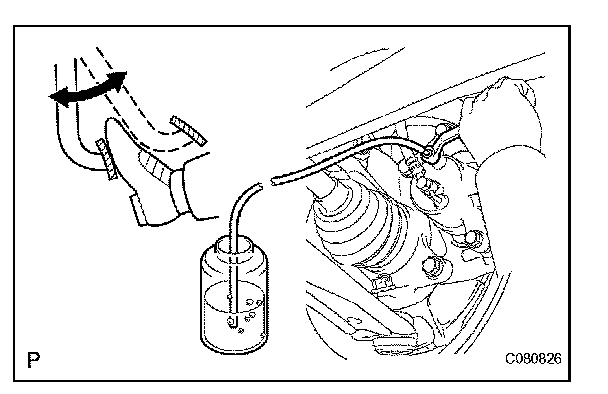 P
C080826