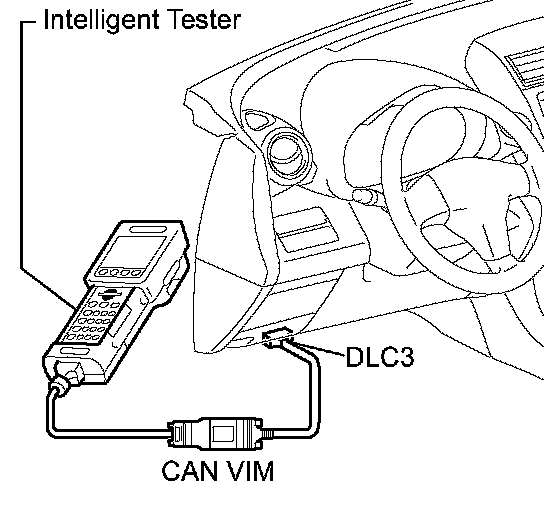 Intelligent Tester

DLC3

CAN VIM