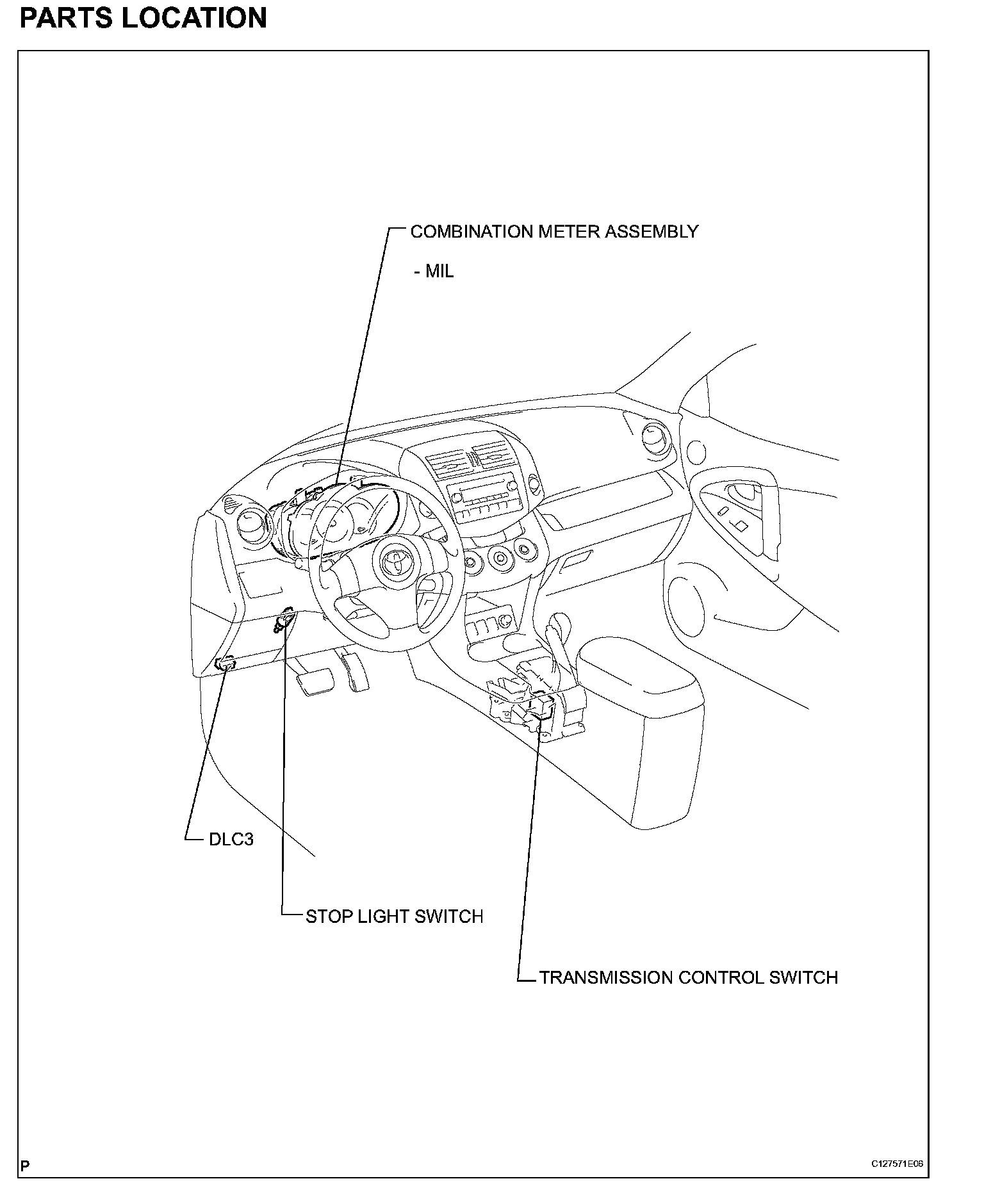 PARTS LOCATION

COMBINATION METER ASSEMBLY

- MIL

DLC3

STOP LIGHT SWITCH

TRANSMISSION CONTROL SWITCH

P

C127571E06