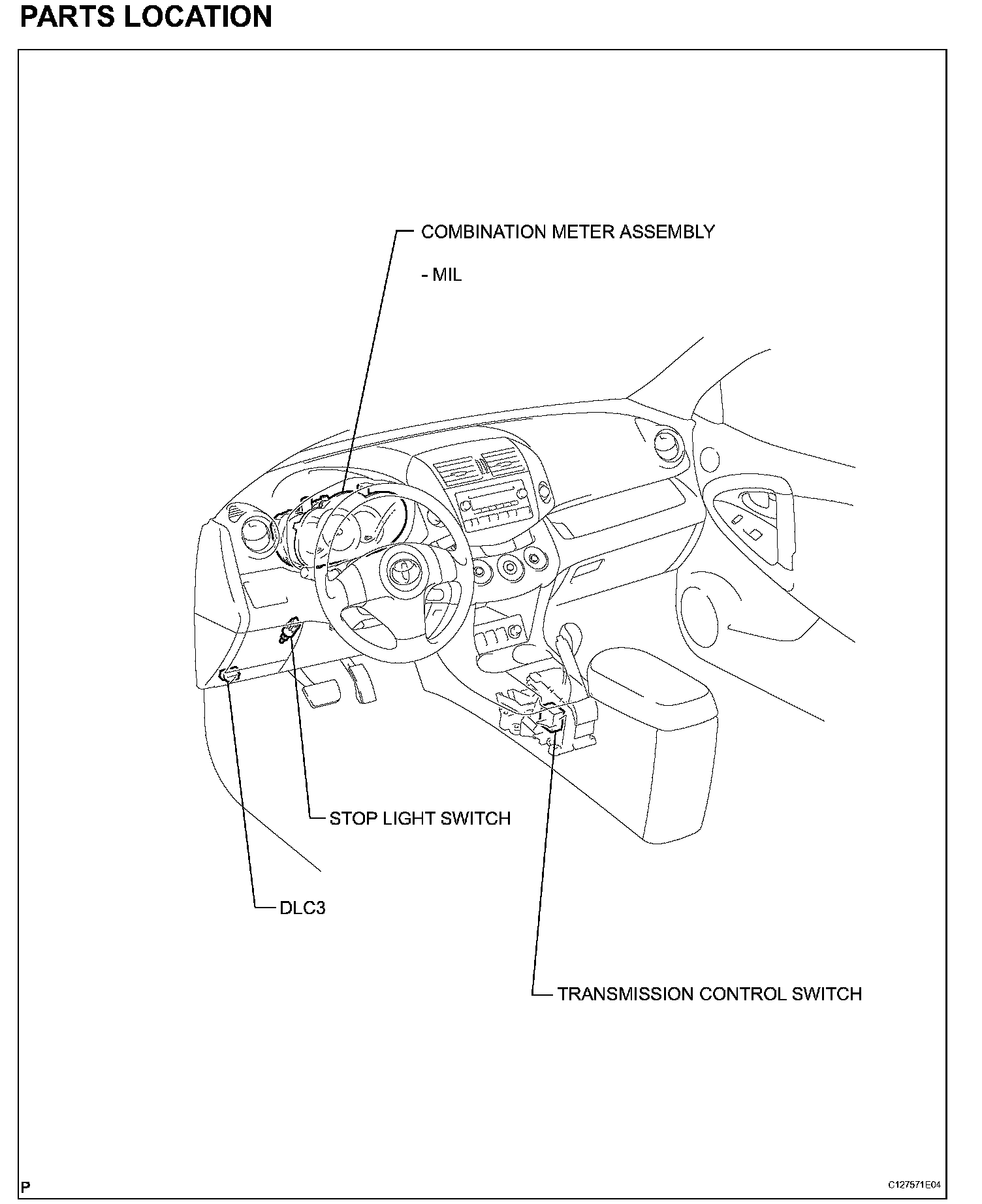 PARTS LOCATION

COMBINATION METER ASSEMBLY

- MIL

STOP LIGHT SWITCH

DLC3

TRANSMISSION CONTROL SWITCH

P

C127571E04