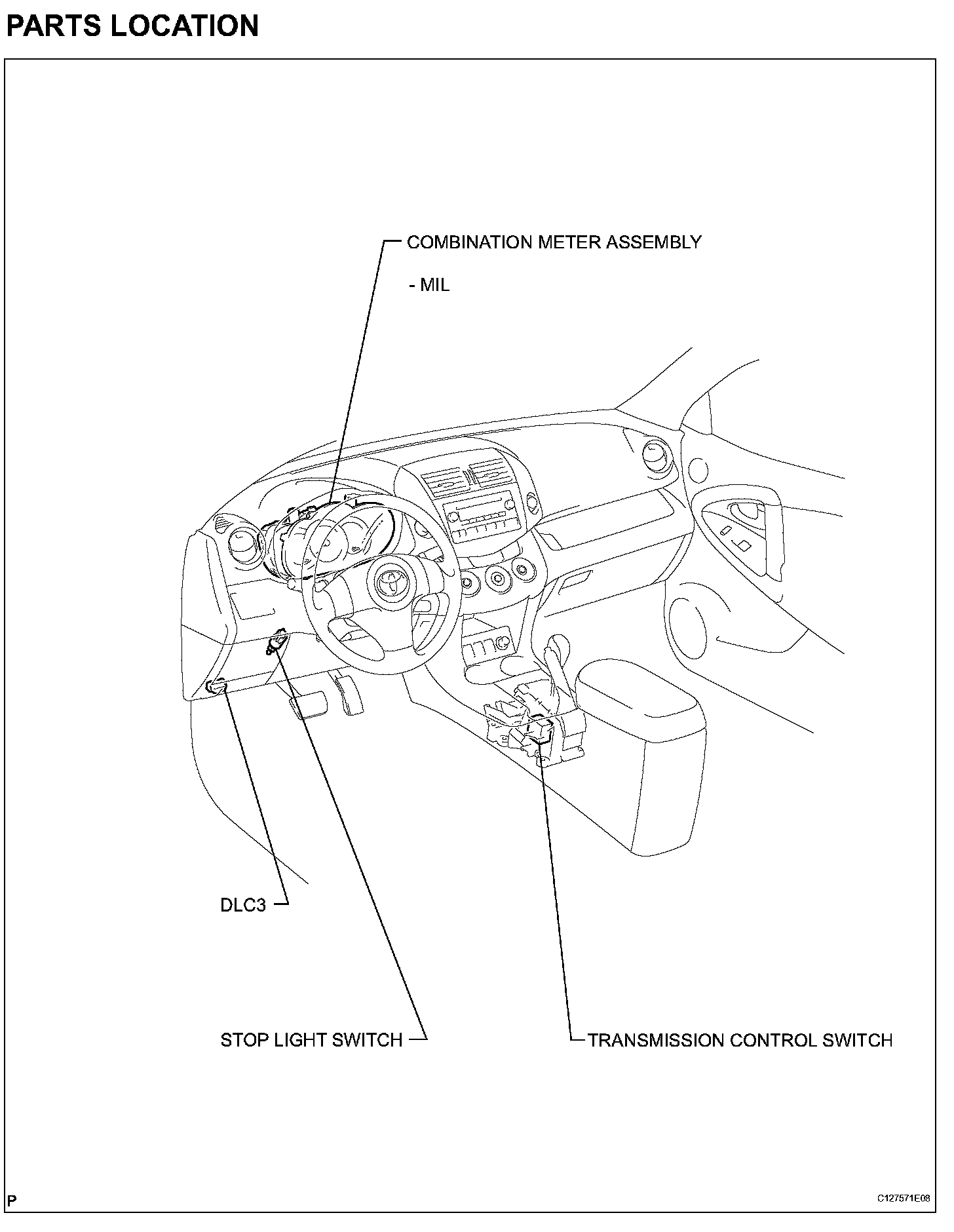 PARTS LOCATION

COMBINATION METER ASSEMBLY

- MIL

DLC3

STOP LIGHT SWITCH

TRANSMISSION CONTROL SWITCH

P

C127571E08