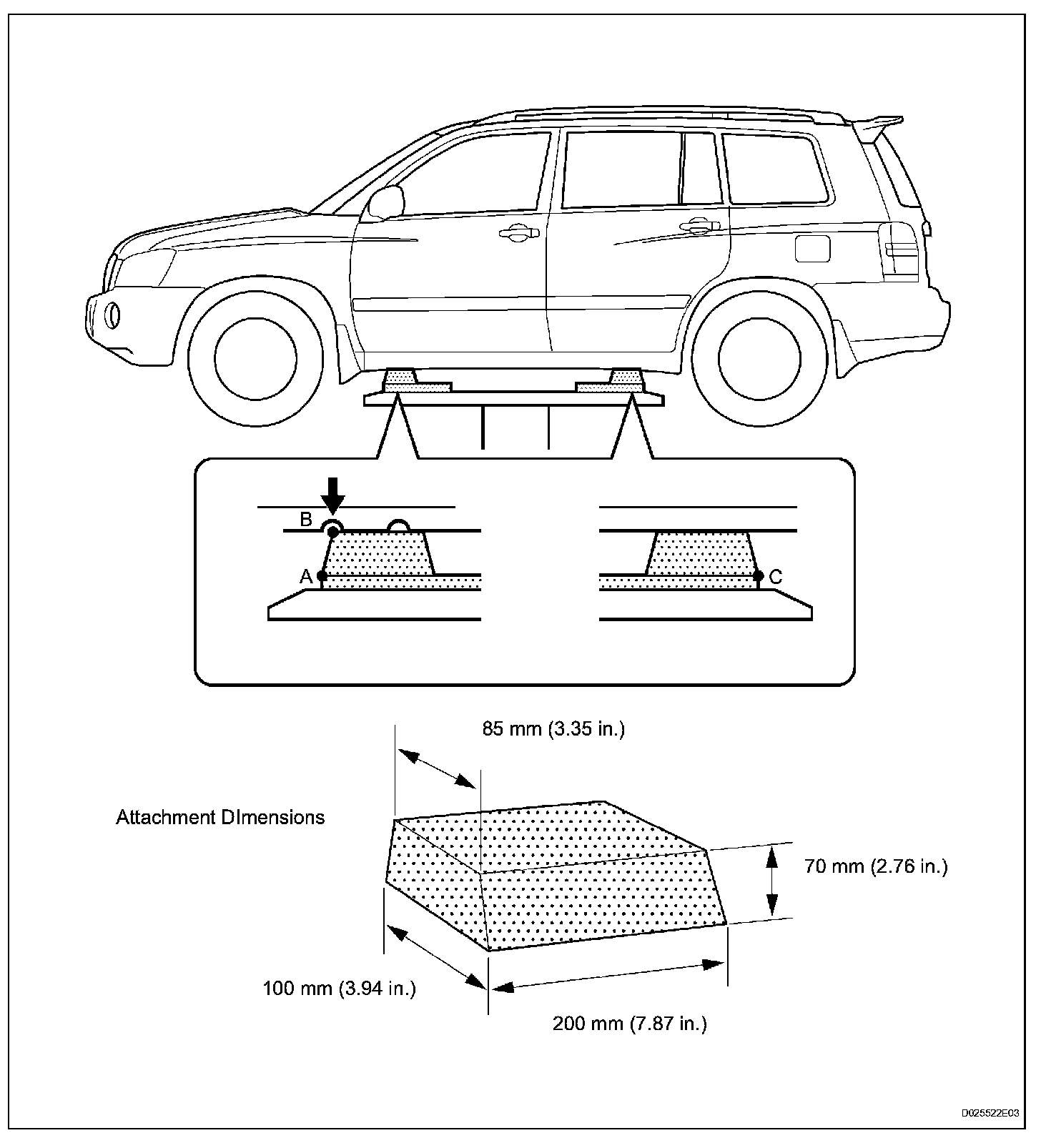 B
A
C

85 mm (3.35 in.)

Attachment DImensions

70 mm (2.76 in.)

100 mm (3.94 in.)

200 mm (7.87 in.)

D025522E03