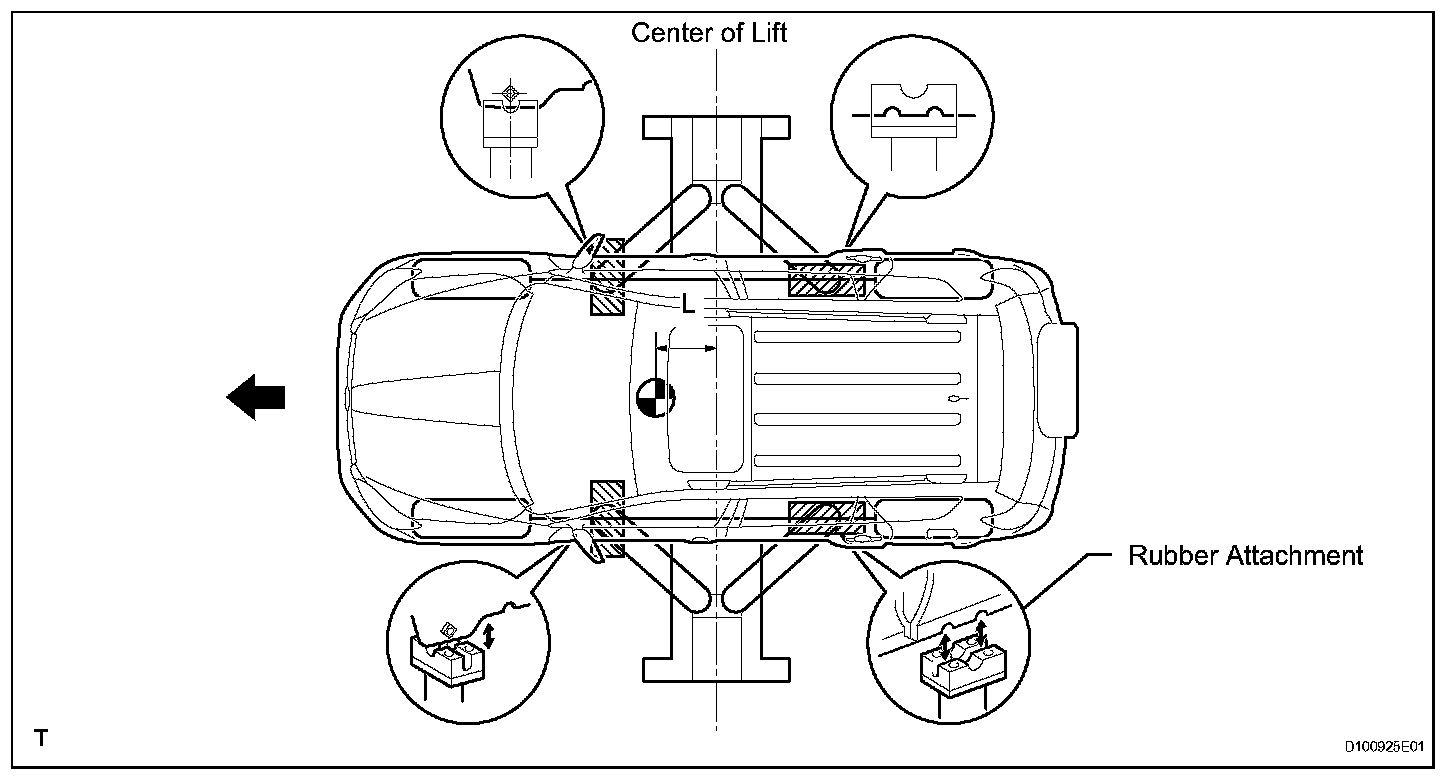 Center of Lift

L

Rubber Attachment

T

D100925E01