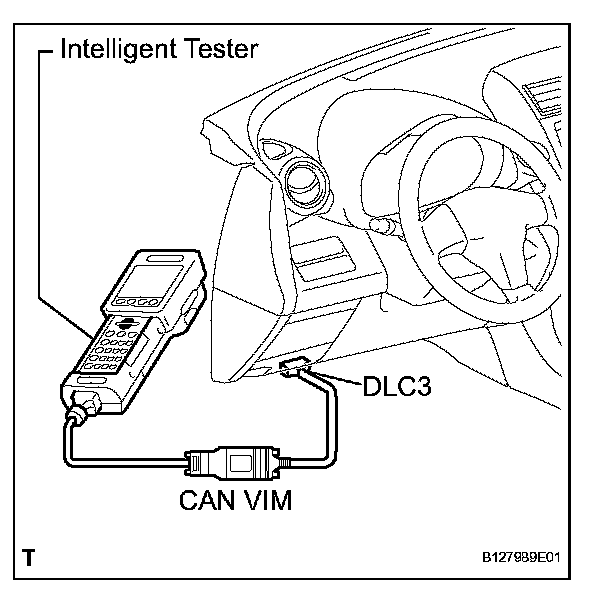 Intelligent Tester

DLC3

CAN VIM

T

B127989E01