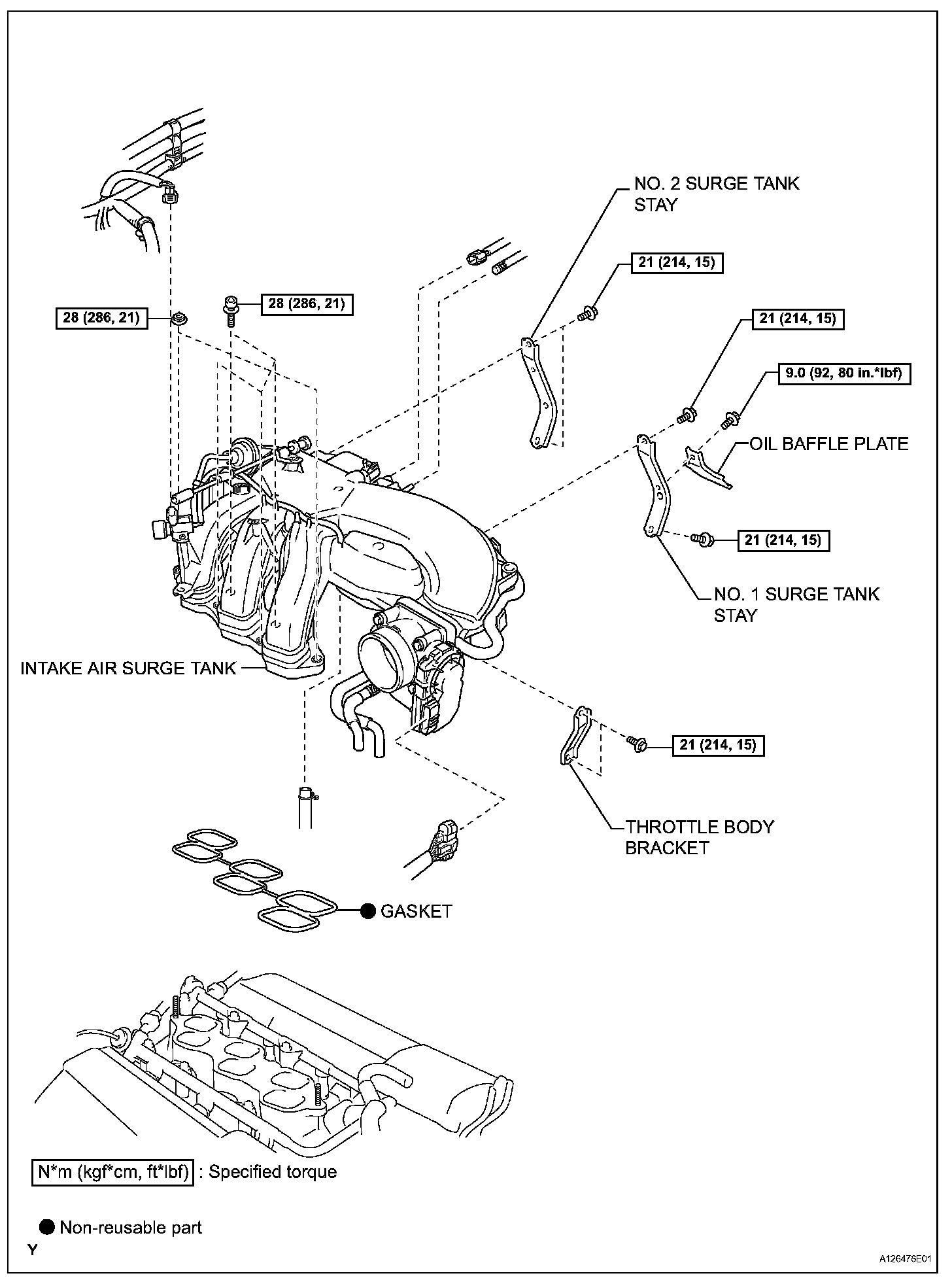 NO. 2 SURGE TANK STAY

21 (214, 15)

28 (286, 21)

28 (286, 21)

21 (214, 15)

9.0 (92, 80 in.*lbf)

OIL BAFFLE PLATE

21 (214, 15)

NO. 1 SURGE TANK STAY

INTAKE AIR SURGE TANK

21 (214, 15)

THROTTLE BODY BRACKET

GASKET

N*m (kgf*cm, ft*lbf) : Specified torque

Non-reusable part

Y

A126476E01