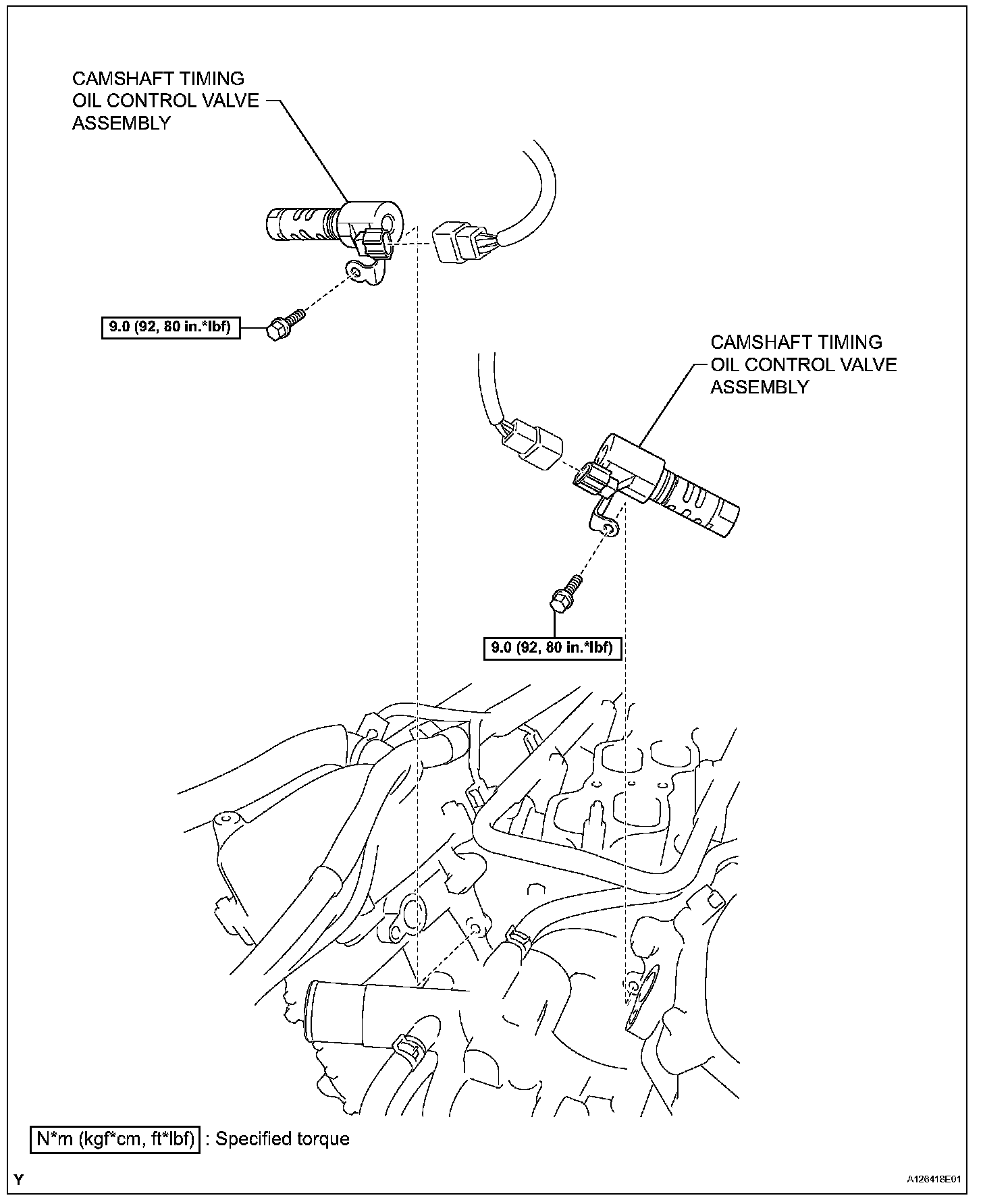 CAMSHAFT TIMING OIL CONTROL VALVE ASSEMBLY

9.0 (92, 80 in.*lbf)

CAMSHAFT TIMING OIL CONTROL VALVE ASSEMBLY

9.0 (92, 80 in.*lbf)

N*m (kgf*cm, ft*lbf) : Specified torque

Y

A126418E01