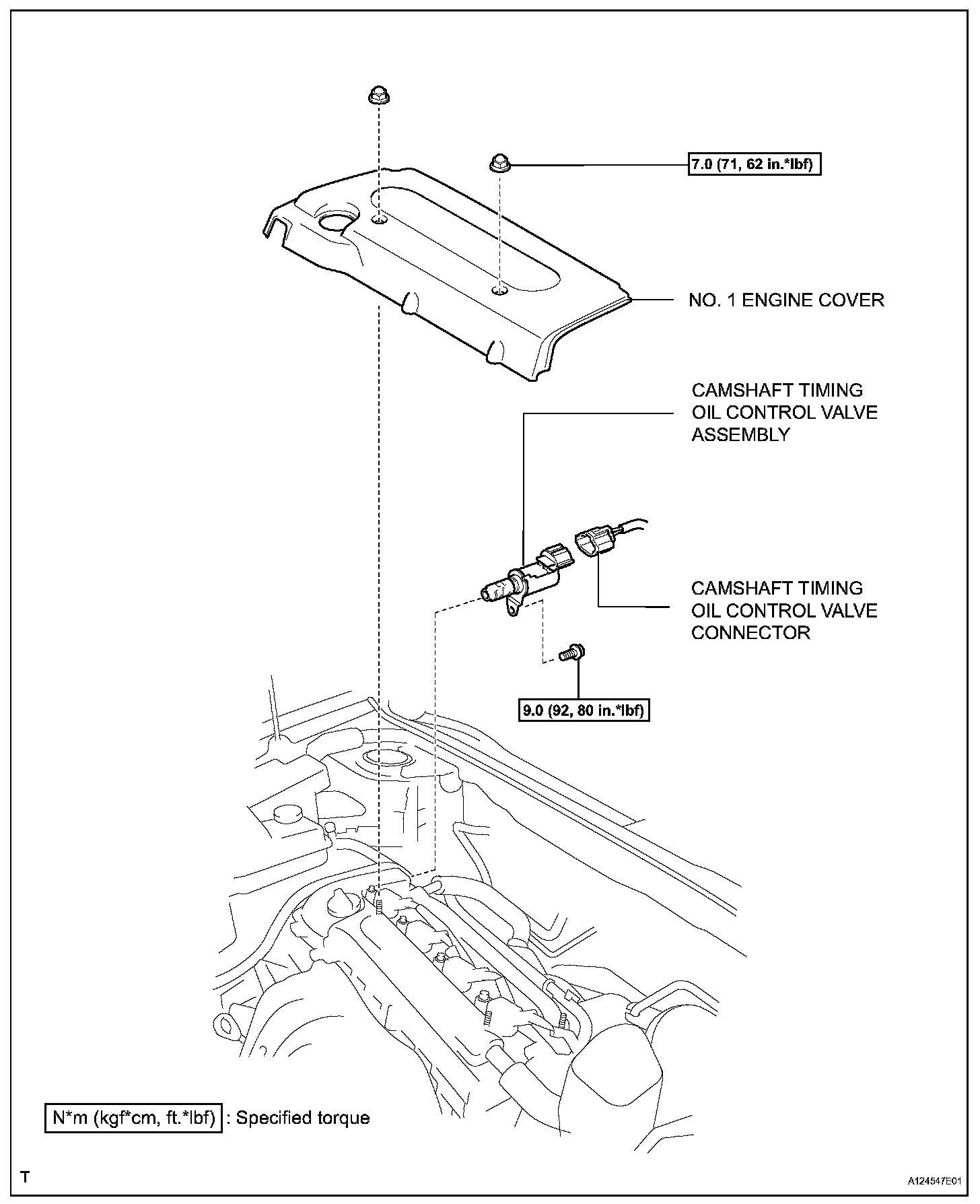 7.0 (71, 62 in.*lbf)

NO. 1 ENGINE COVER

CAMSHAFT TIMING OIL CONTROL VALVE ASSEMBLY

CAMSHAFT TIMING OIL CONTROL VALVE CONNECTOR

9.0 (92, 80 in.*lbf)

N*m (kgf*cm, ft.*lbf) : Specified torque

T

A124547E01