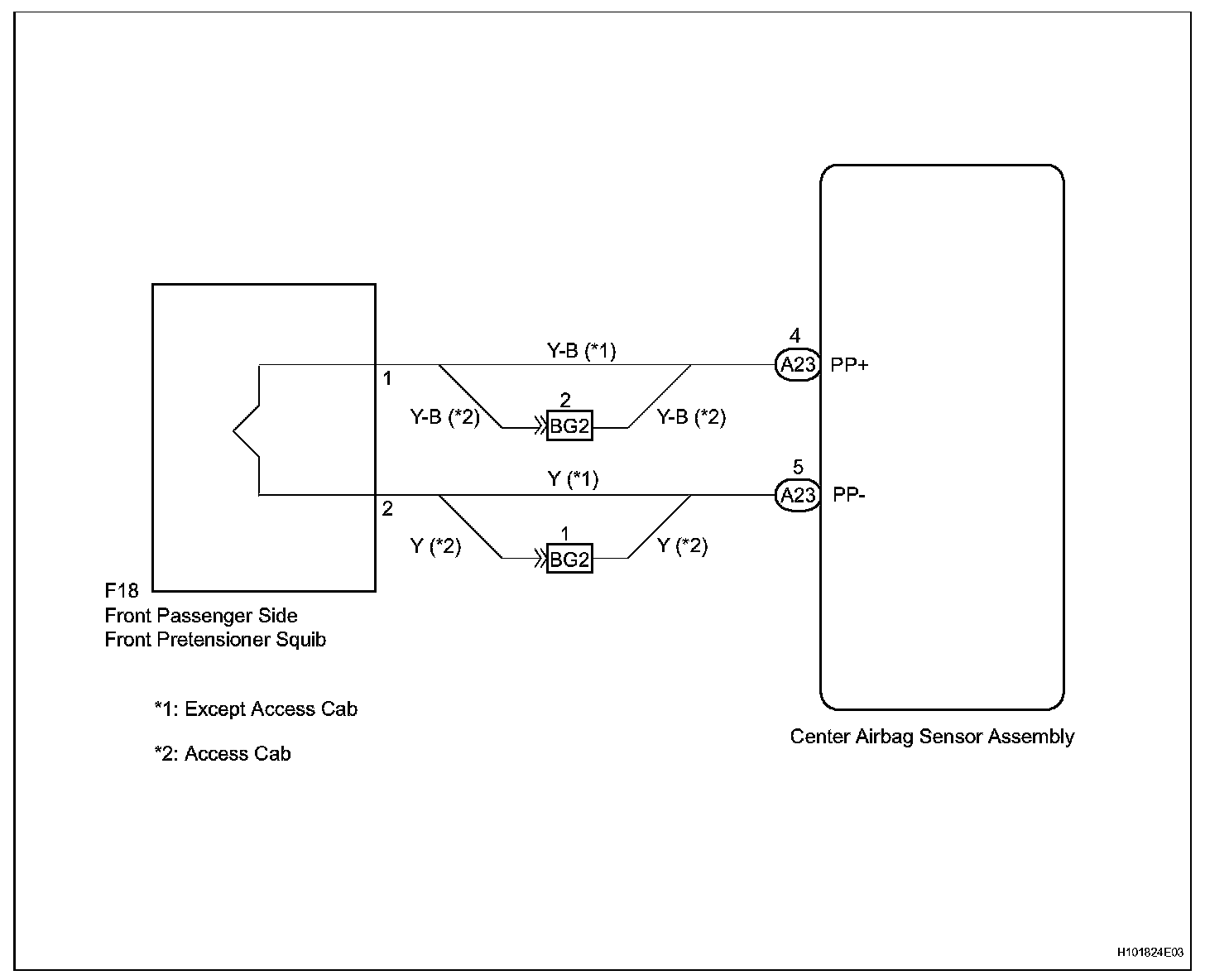 Y-B (*1)

4
A23 PP+

1

Y-B (*2)

2
BG2

Y-B (*2)

Y (*1)

5
A23 PP-

2

Y (*2)

1
BG2

Y (*2)

F18
Front Passenger Side
Front Pretensioner Squib

*1: Except Access Cab

*2: Access Cab

Center Airbag Sensor Assembly

H101824E03