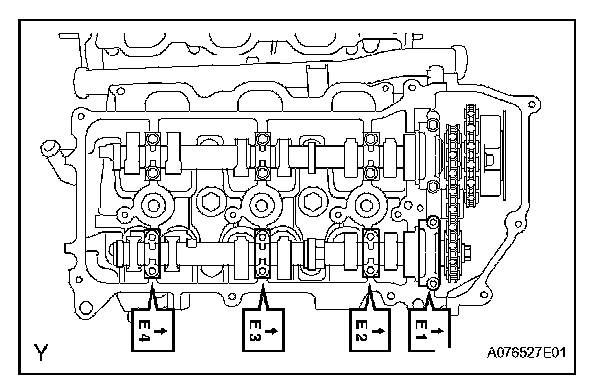 E4
E3
E2
E1
Y
A076527E01