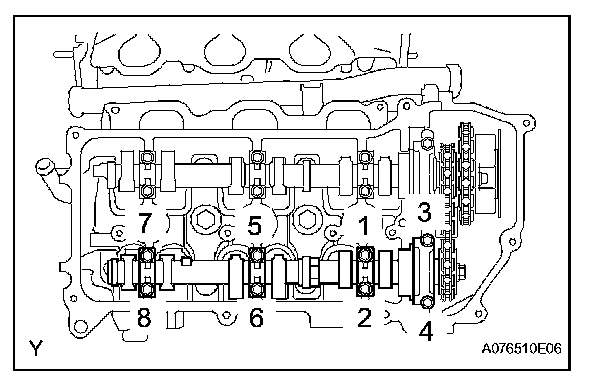 7
5
1
3
8
6
2
4
Y
A076510E06