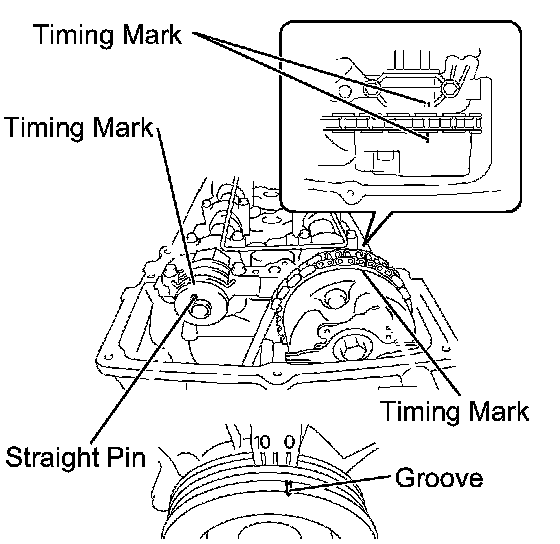 Timing Mark

Timing Mark

Timing Mark

Straight Pin

10 0

Groove