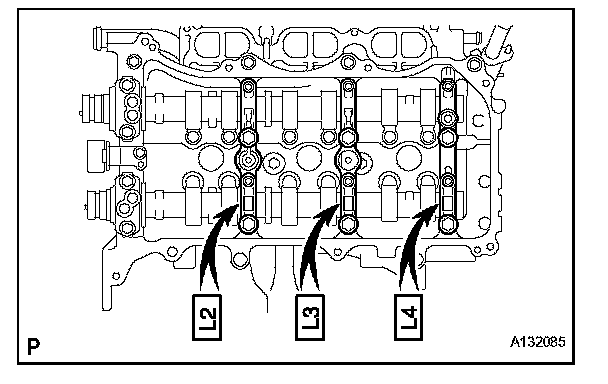 L2
L3
L4
P
A132085