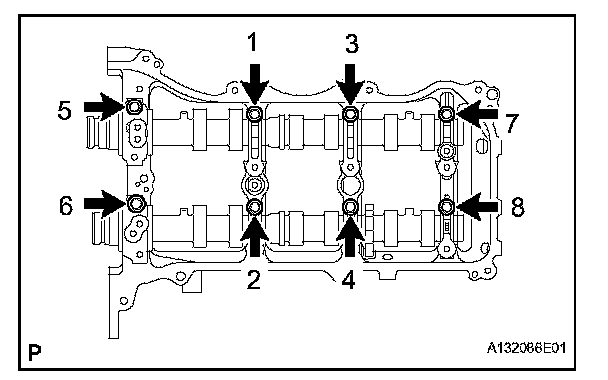 1
3
5
7
6
8
2
4
P
A132086E01