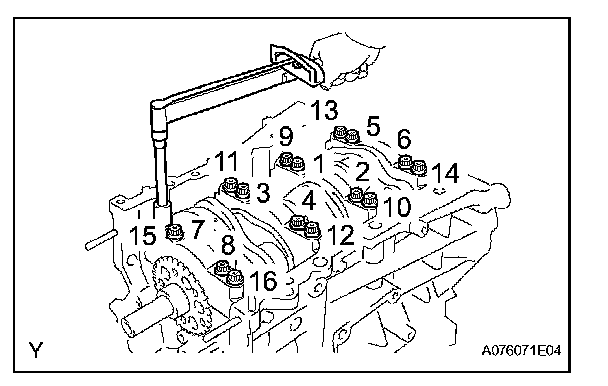 13
9
5
6
11
1
2
14
3
4
10
15
7
12
8
16
Y
A076071E04