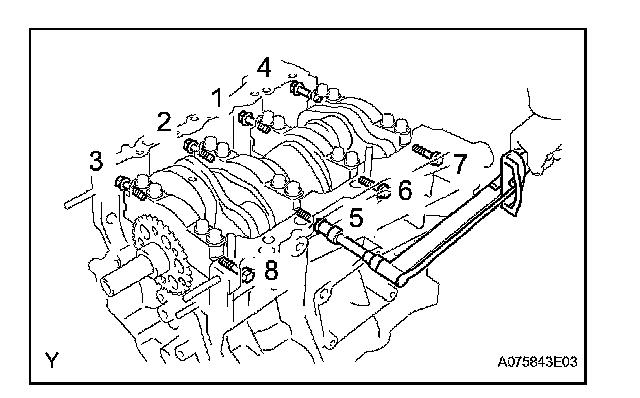 4
1
2
3
7
6
5
8
Y
A075843E03