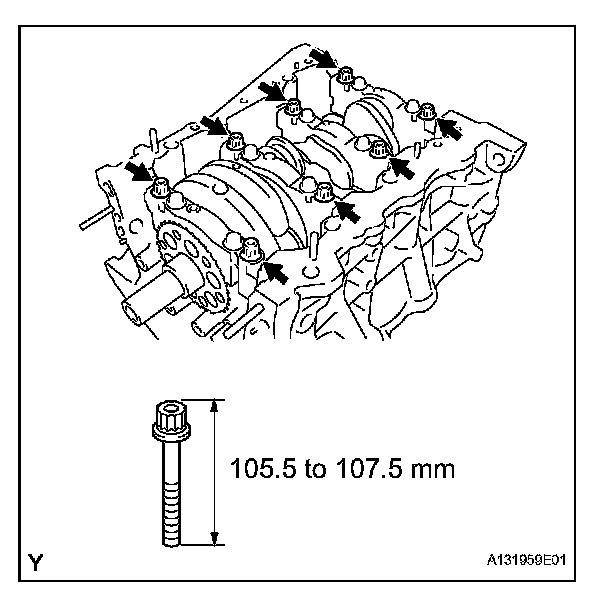 105.5 to 107.5 mm

Y

A131959E01