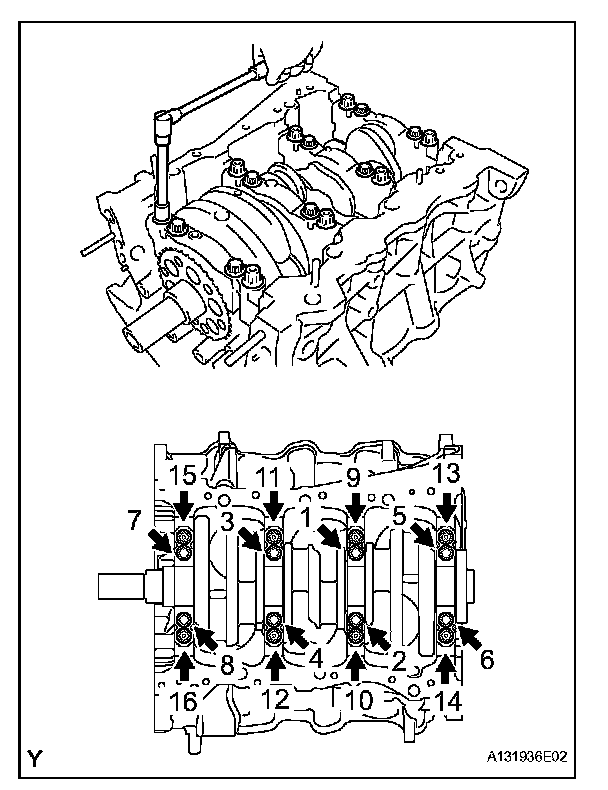 15
11
9
13
7
3
1
5
8
4
2
6
16
12
10
14
Y
A131936E02