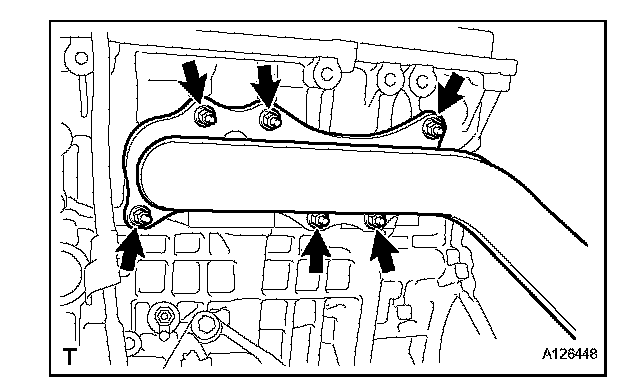 T

A126448