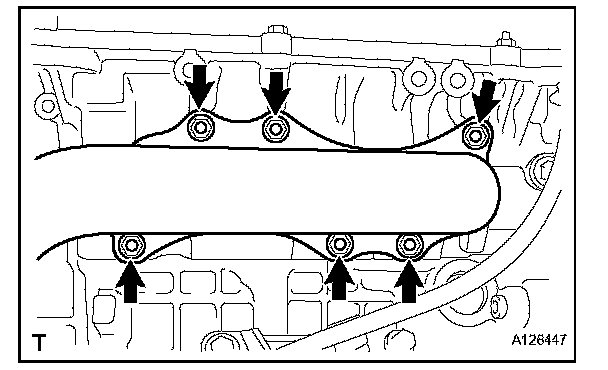 T

A128447