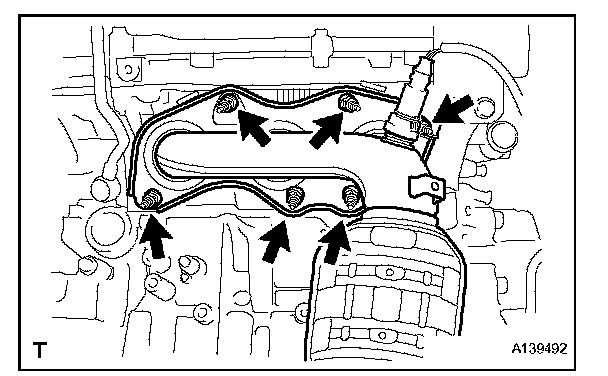 T

A139492