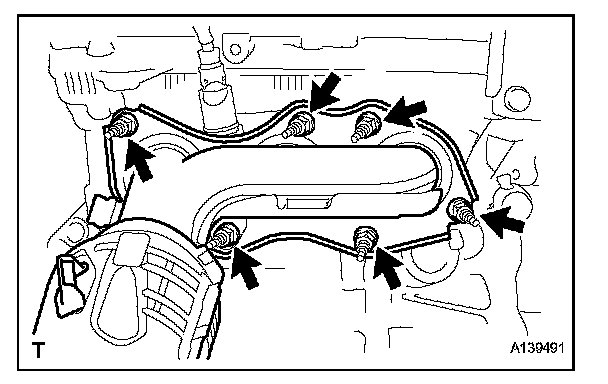 T

A139491