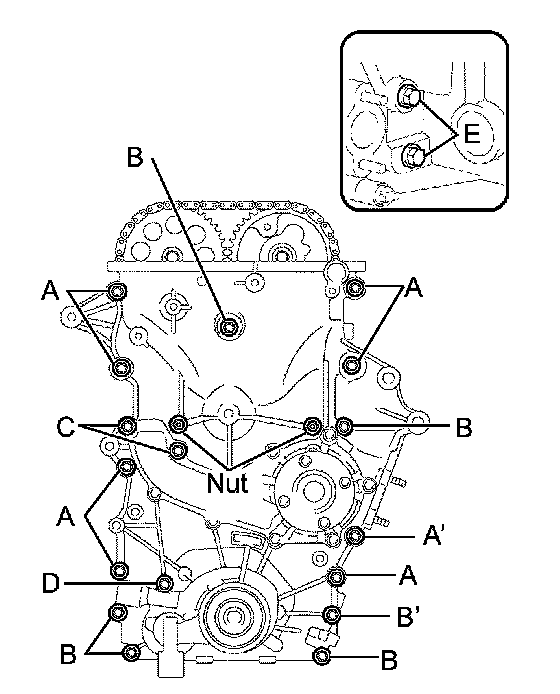 E

B

A

A

C

B

Nut

A

A'

D

A

B'

B

B