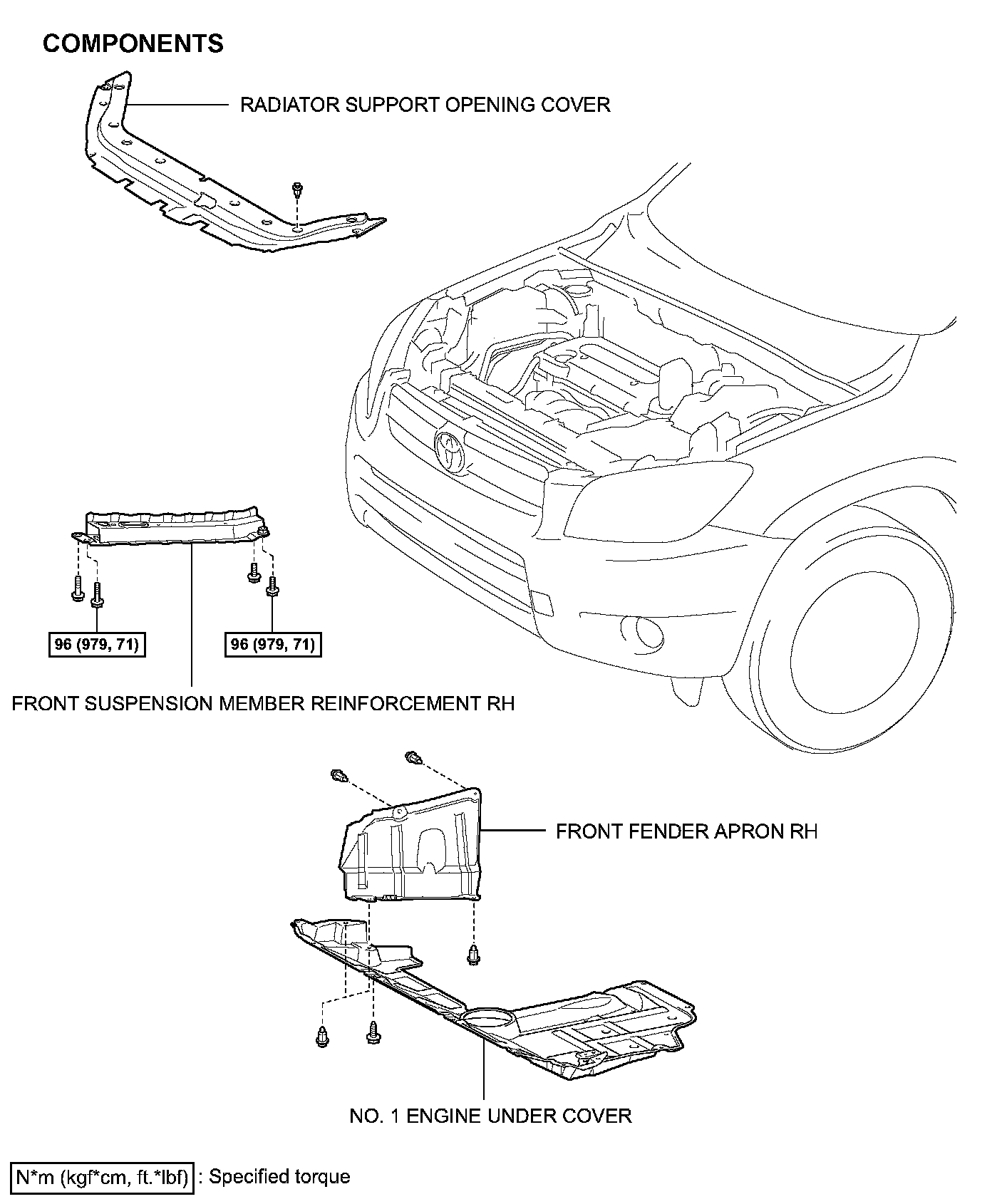 COMPONENTS

RADIATOR SUPPORT OPENING COVER

96 (979, 71)

96 (979, 71)

FRONT SUSPENSION MEMBER REINFORCEMENT RH

FRONT FENDER APRON RH

NO. 1 ENGINE UNDER COVER

N*m (kgf*cm, ft.*lbf) : Specified torque