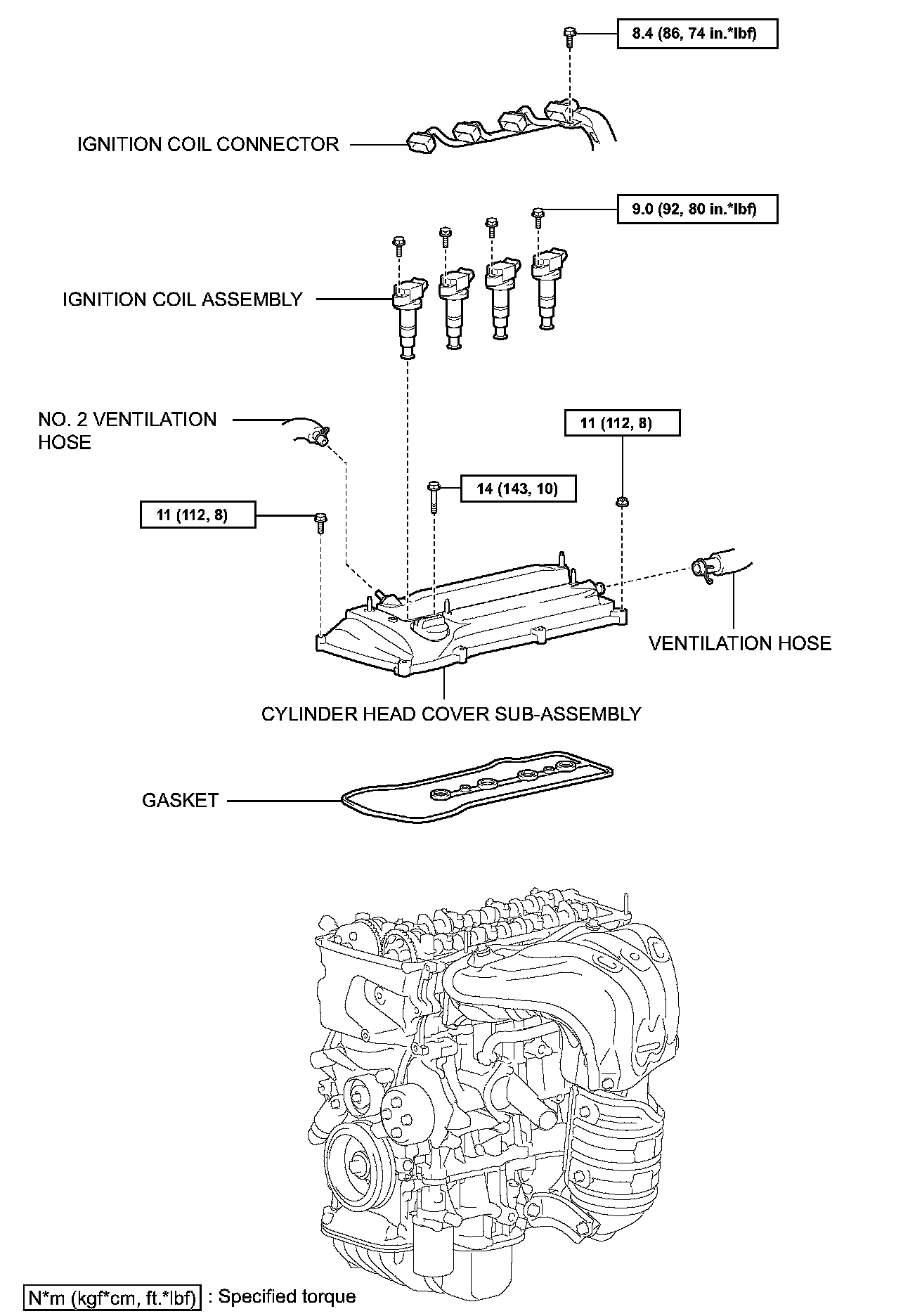 8.4 (86, 74 in.*lbf)

IGNITION COIL CONNECTOR

9.0 (92, 80 in.*lbf)

IGNITION COIL ASSEMBLY

NO. 2 VENTILATION HOSE

11 (112, 8)

14 (143, 10)

11 (112, 8)

VENTILATION HOSE

CYLINDER HEAD COVER SUB-ASSEMBLY

GASKET

N*m (kgf*cm, ft.*lbf) : Specified torque