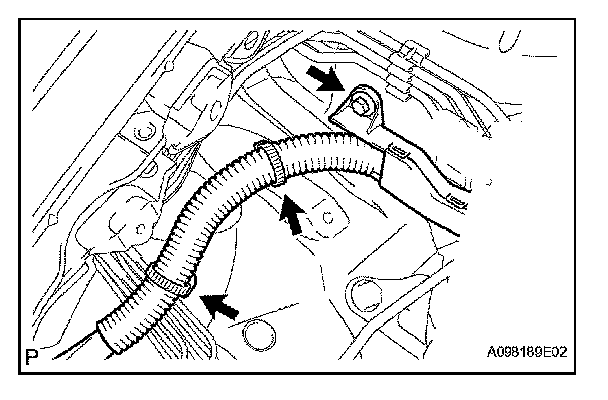 P

A098189E02