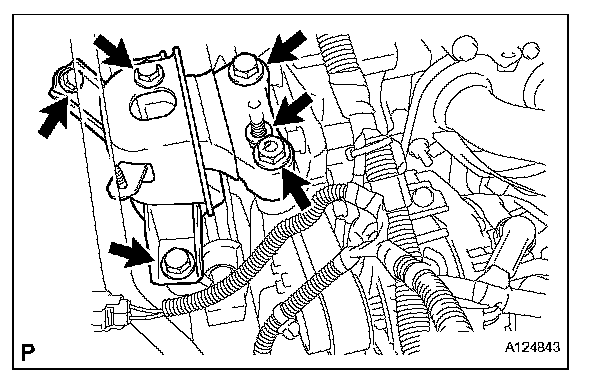 P

A124843