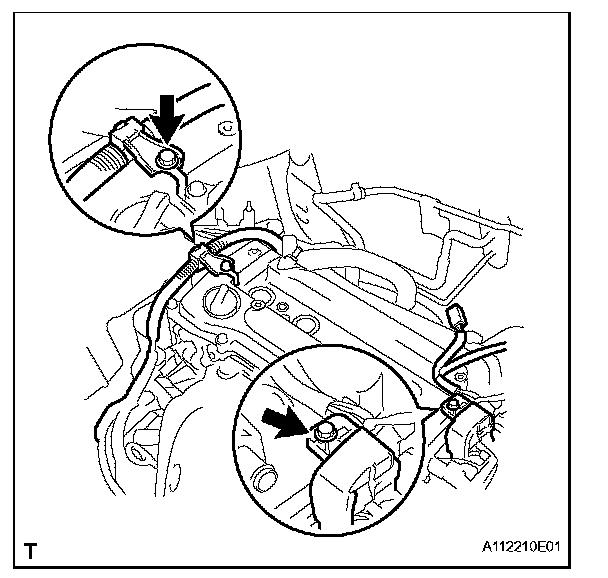 T

A112210E01