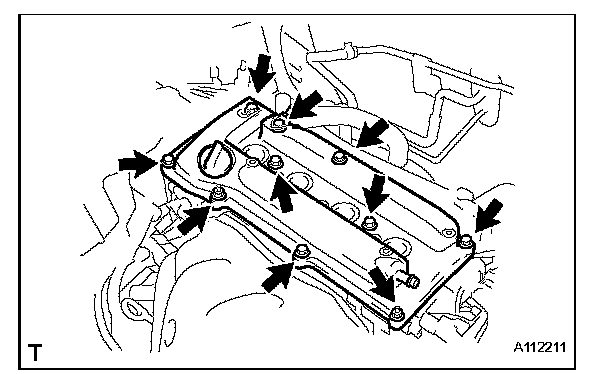 T

A112211