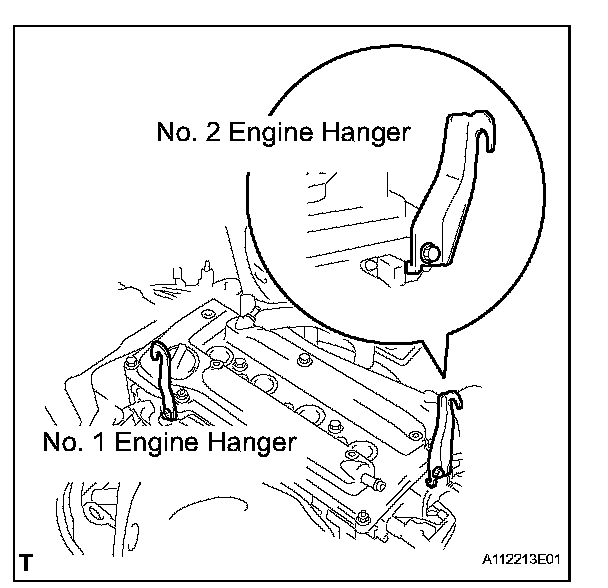 No. 2 Engine Hanger

No. 1 Engine Hanger

T

A112213E01