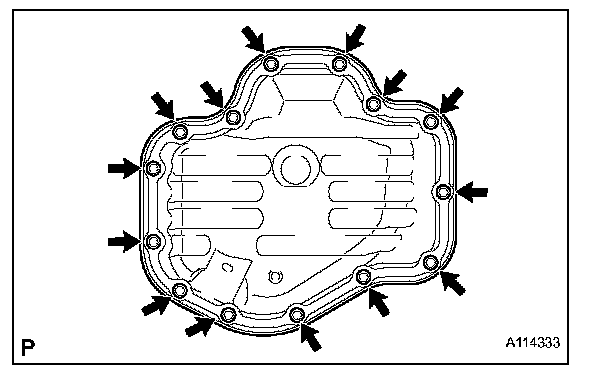 P

A114333