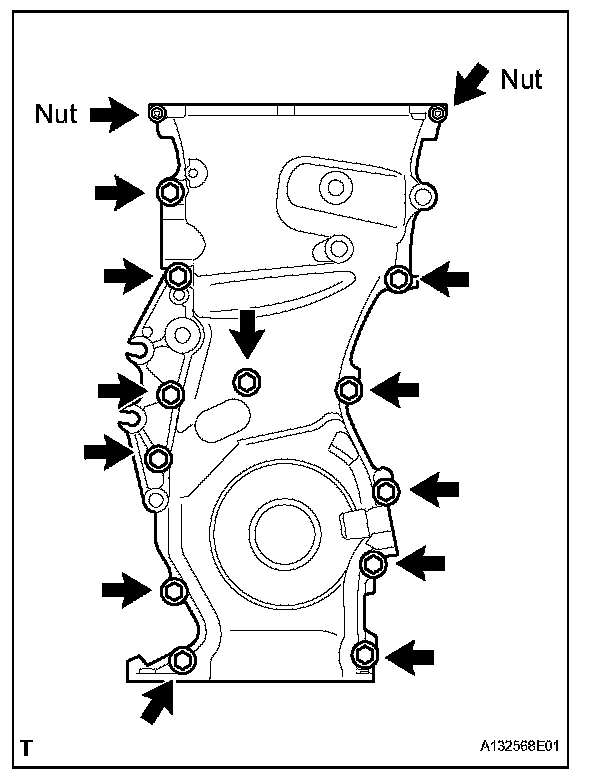 Nut

Nut

T

A132568E01