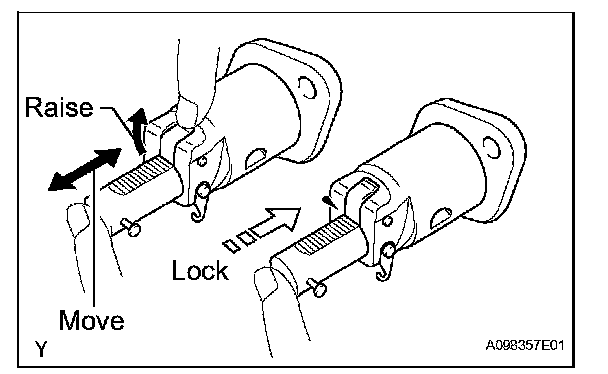 Raise

Lock

Move

Y

A098357E01