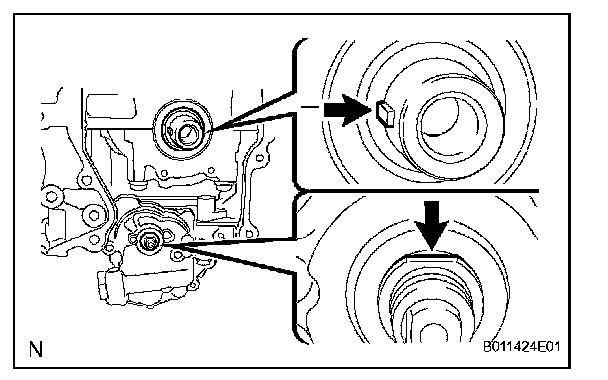 N

B011424E01