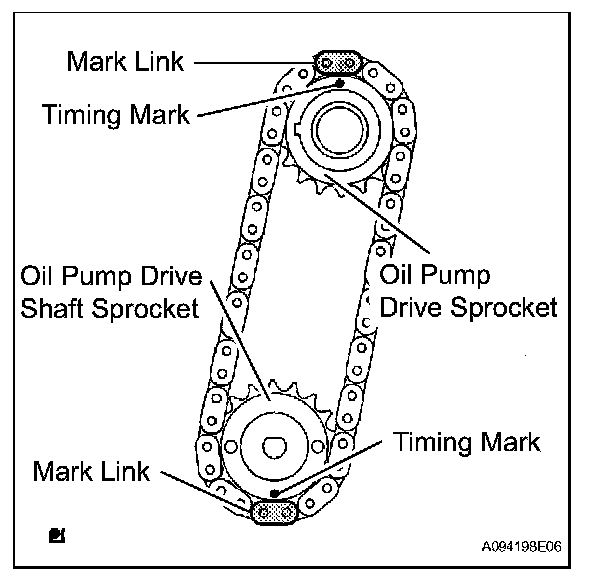 Mark Link
Timing Mark
Oil Pump Drive Shaft Sprocket
Oil Pump Drive Sprocket
Timing Mark
Mark Link
A094198E06