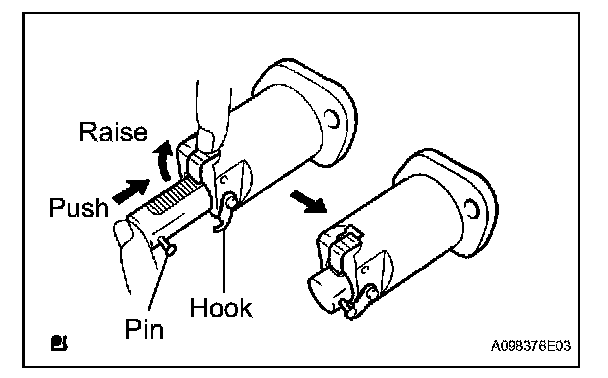 Raise

Push

Hook

Pin

A098376E03