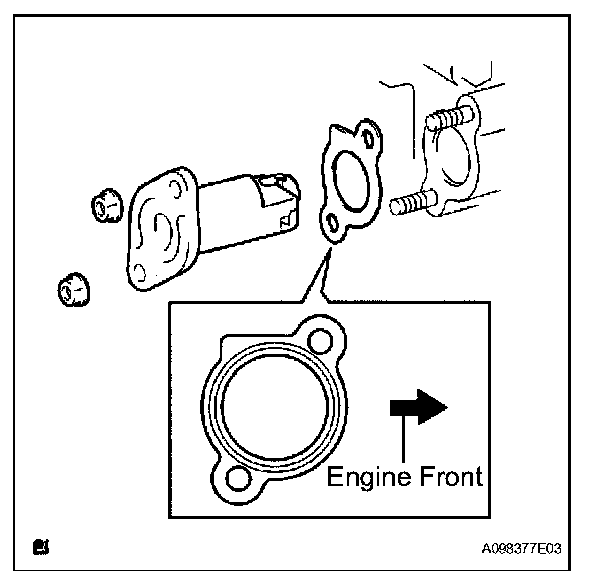 Engine Front

A098377E03